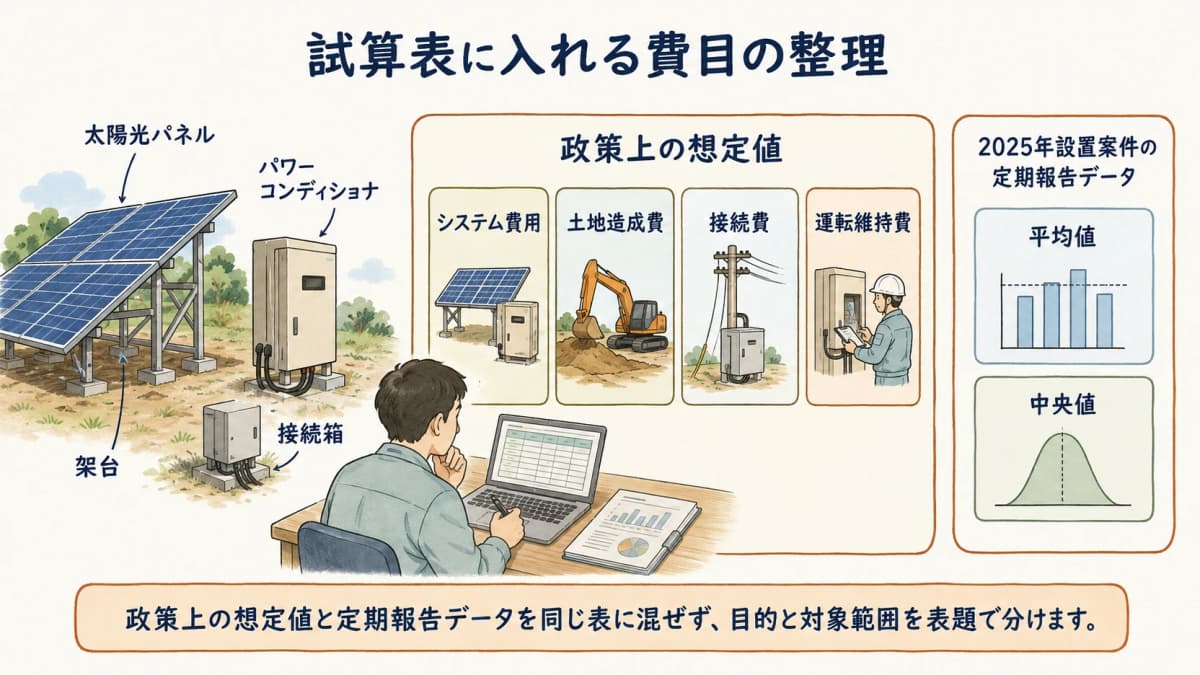 試算表に入れる費目の整理

太陽光パネル

パワーコンディショナ

架台

接続箱

政策上の想定値

システム費用

土地造成費

接続費

運転維持費

2025年設置案件の定期報告データ

平均値

中央値

政策上の想定値と定期報告データを同じ表に混ぜず、目的と対象範囲を表題で分けます。